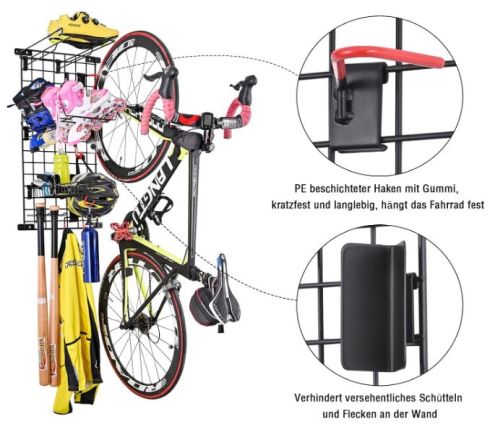 PE beschichteter Haken mit Gummi,
kratzfest und langlebig, hängt das Fahrrad fest

Verhindert versehentliches Schütteln
und Flecken an der Wand